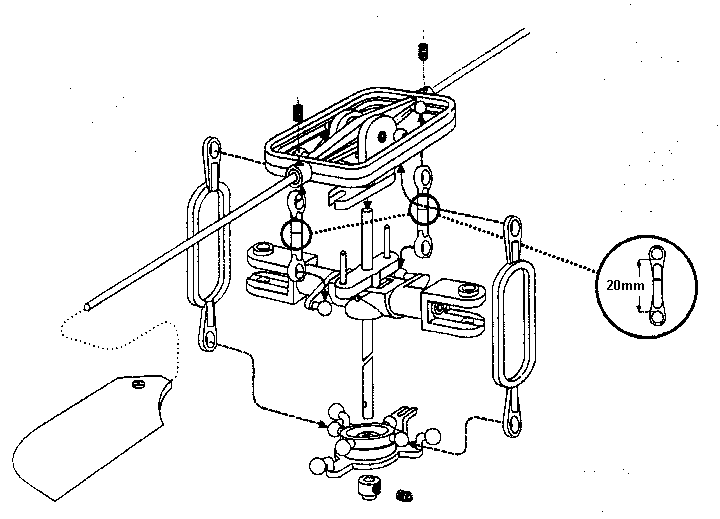 20mm