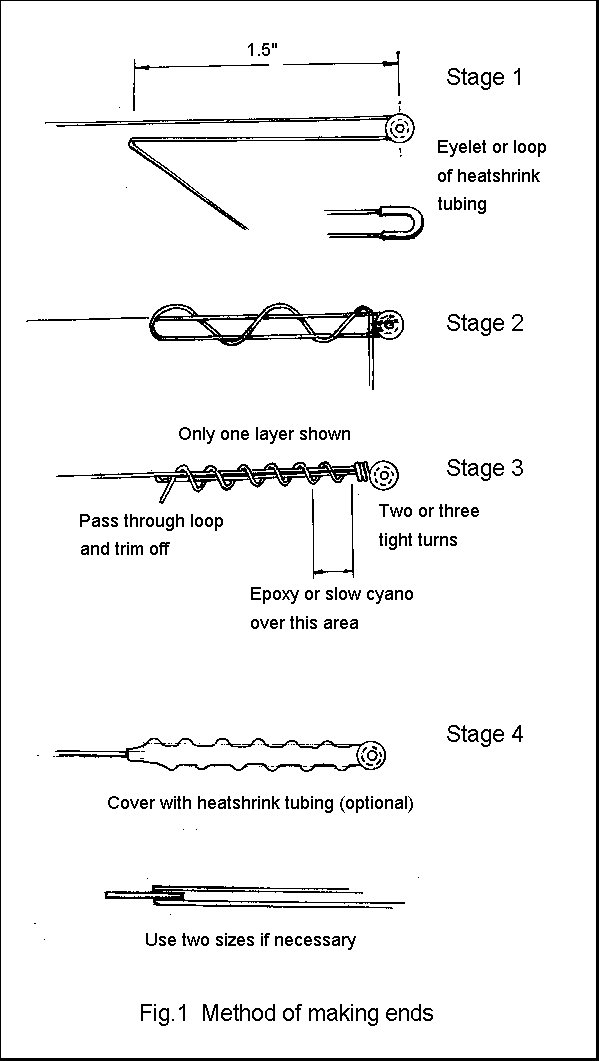 1.5"

Stage 1

Eyelet or loop of heatshrink tubing

Stage 2

Only one layer shown

Stage 3

Pass through loop and trim off

Two or three tight turns

Epoxy or slow cyano over this area

Stage 4

Cover with heatshrink tubing (optional)

Use two sizes if necessary

Fig.1 Method of making ends